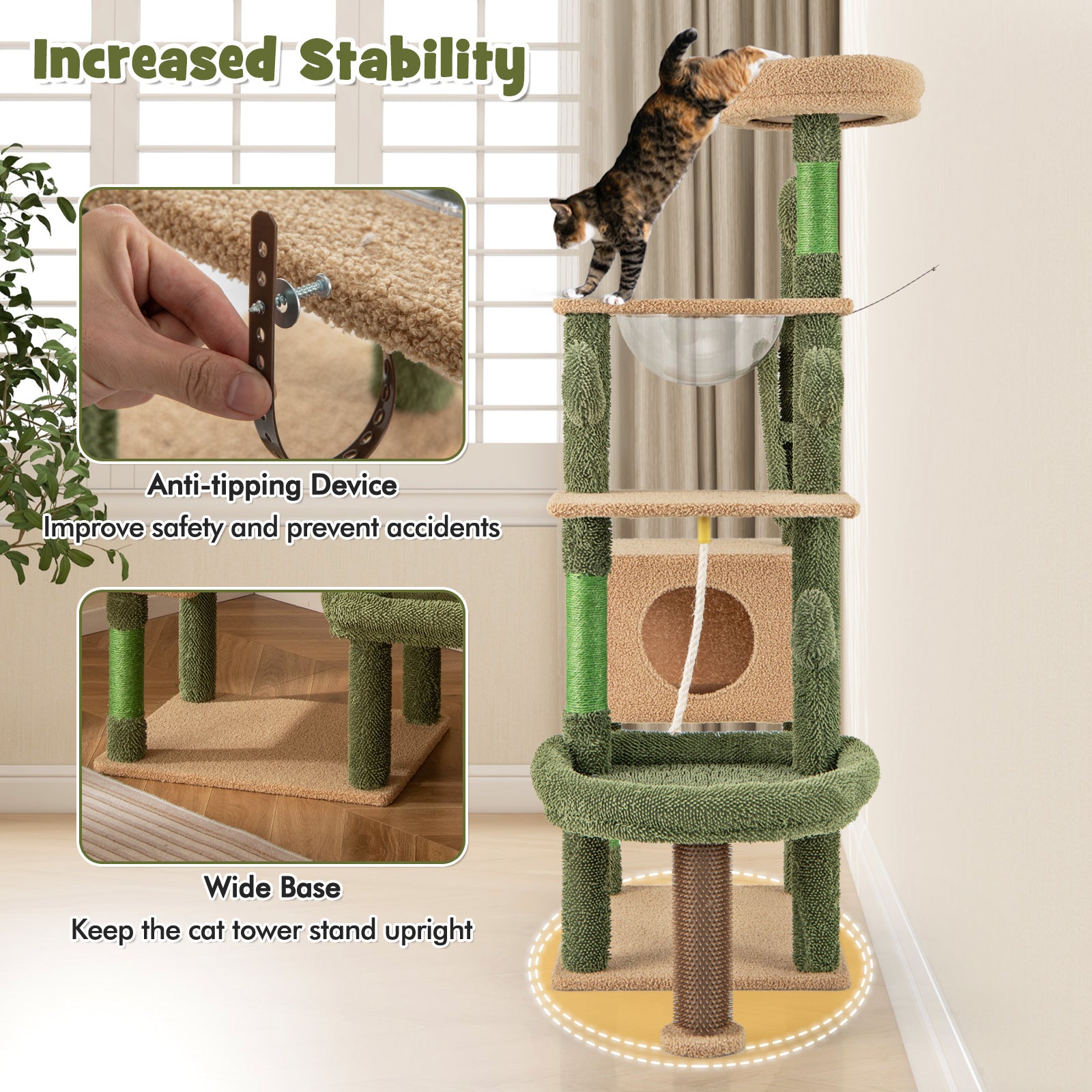 Increased Stability

Anti-tipping Device
Improve safety and prevent accidents

Wide Base
Keep the cat tower stand upright